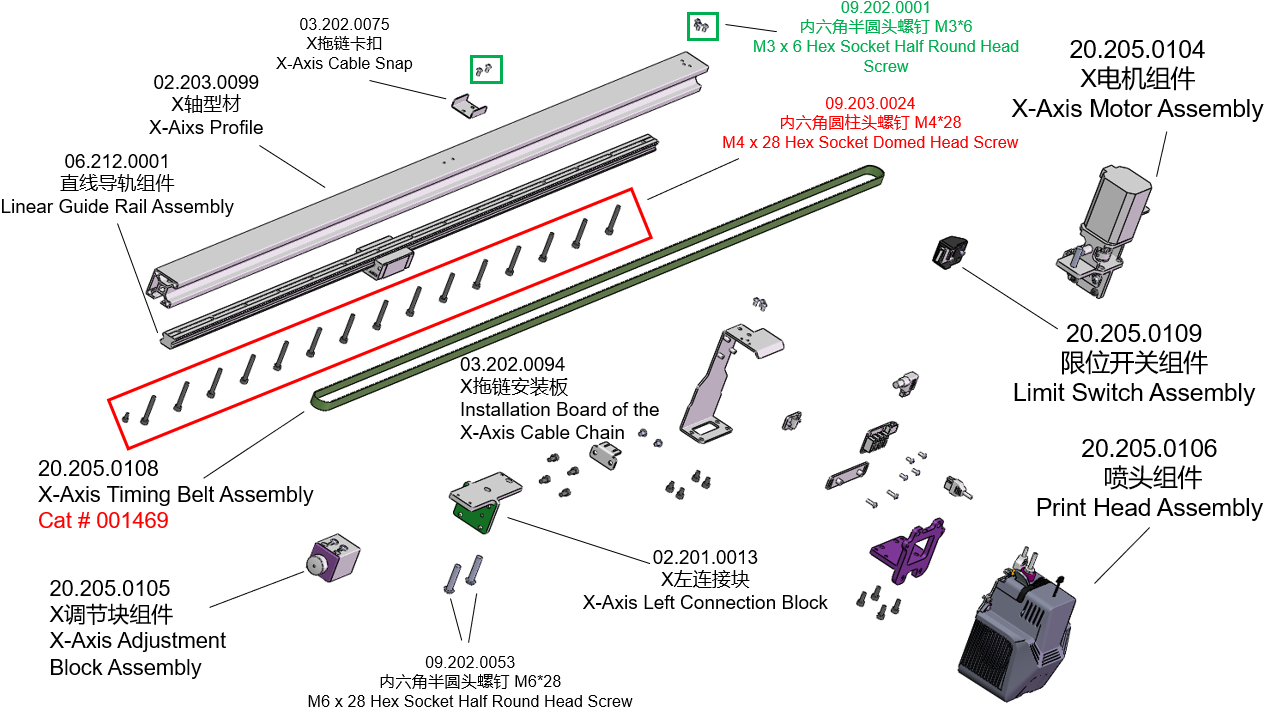 03.202.0075
X拖链卡扣
X-Axis Cable Snap

09.202.0001
内六角半圆头螺钉 M3*6
M3 x 6 Hex Socket Half Round Head Screw

20.205.0104
X电机组件
X-Axis Motor Assembly

02.203.0099
X轴型材
X-Aixs Profile

09.203.0024
内六角圆柱头螺钉 M4*28
M4 x 28 Hex Socket Domed Head Screw

06.212.0001
直线导轨组件
Linear Guide Rail Assembly

20.205.0109
限位开关组件
Limit Switch Assembly

03.202.0094
X拖链安装板
Installation Board of the X-Axis Cable Chain

20.205.0106
喷头组件
Print Head Assembly

20.205.0108
X-Axis Timing Belt Assembly
Cat # 001469

02.201.0013
X左连接块
X-Axis Left Connection Block

20.205.0105
X调节块组件
X-Axis Adjustment Block Assembly

09.202.0053
内六角半圆头螺钉 M6*28
M6 x 28 Hex Socket Half Round Head Screw