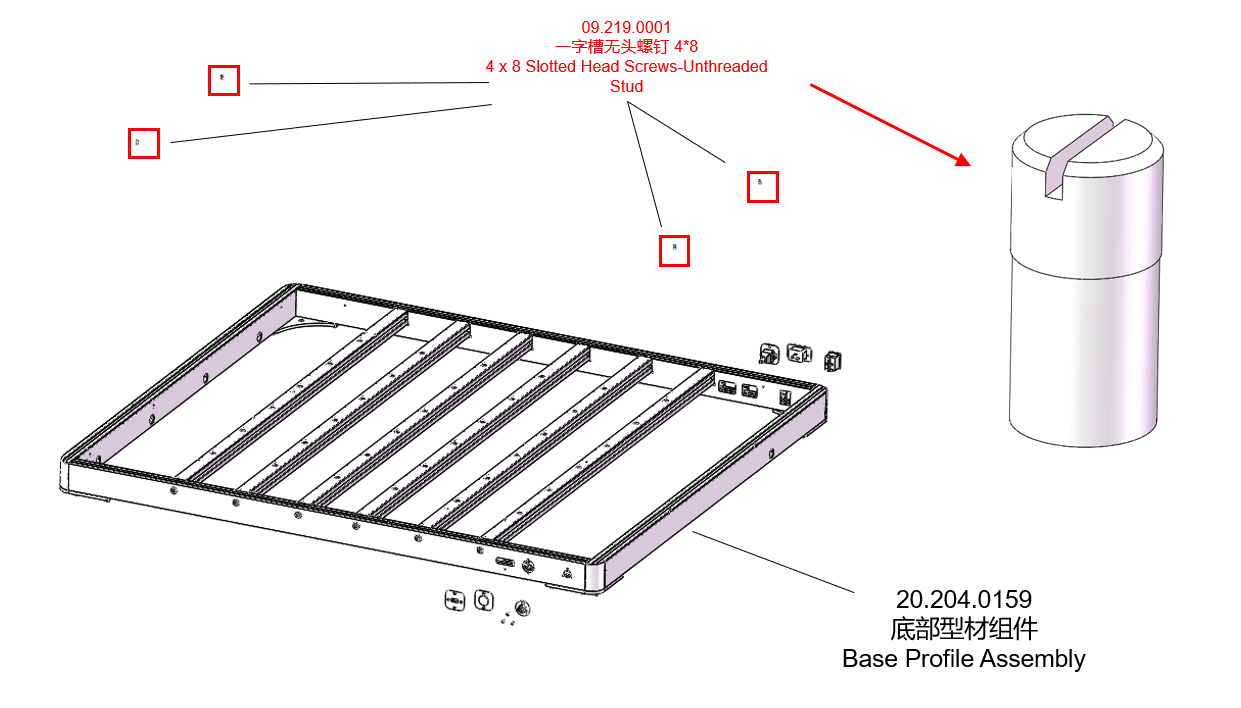 09.219.0001
一字槽无头螺钉 4*8
4 x 8 Slotted Head Screws-Unthreaded Stud

20.204.0159
底部型材组件
Base Profile Assembly