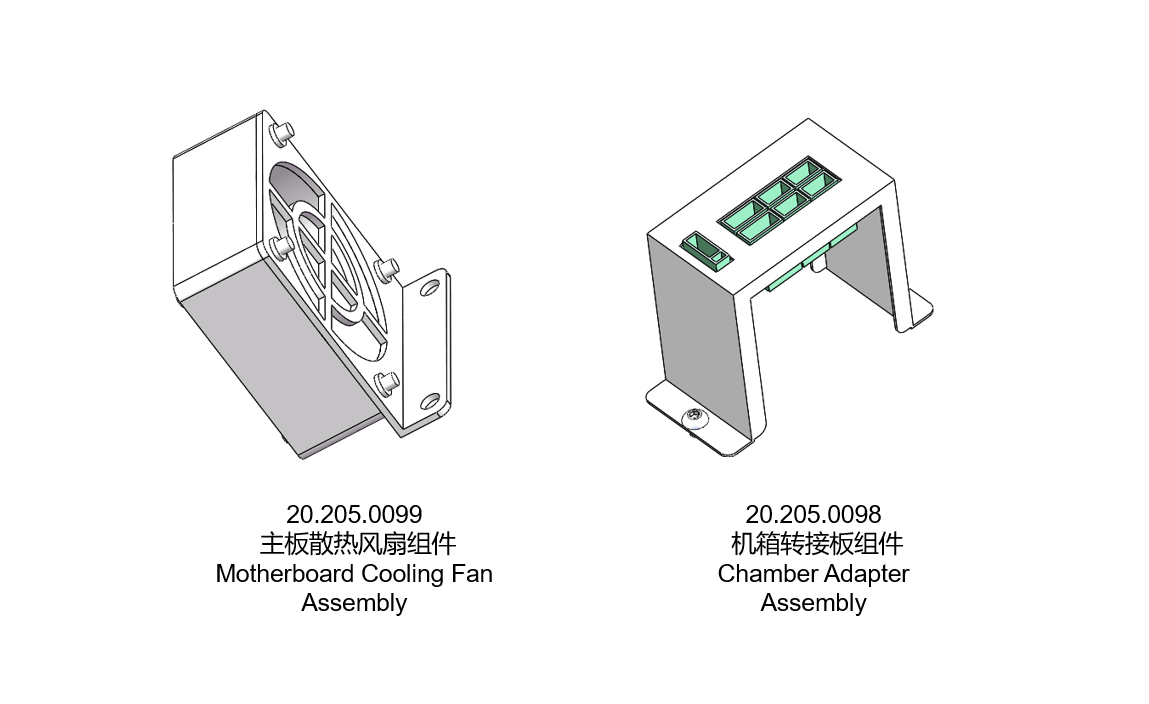 20.205.0099
主板散热风扇组件
Motherboard Cooling Fan Assembly

20.205.0098
机箱转接板组件
Chamber Adapter Assembly