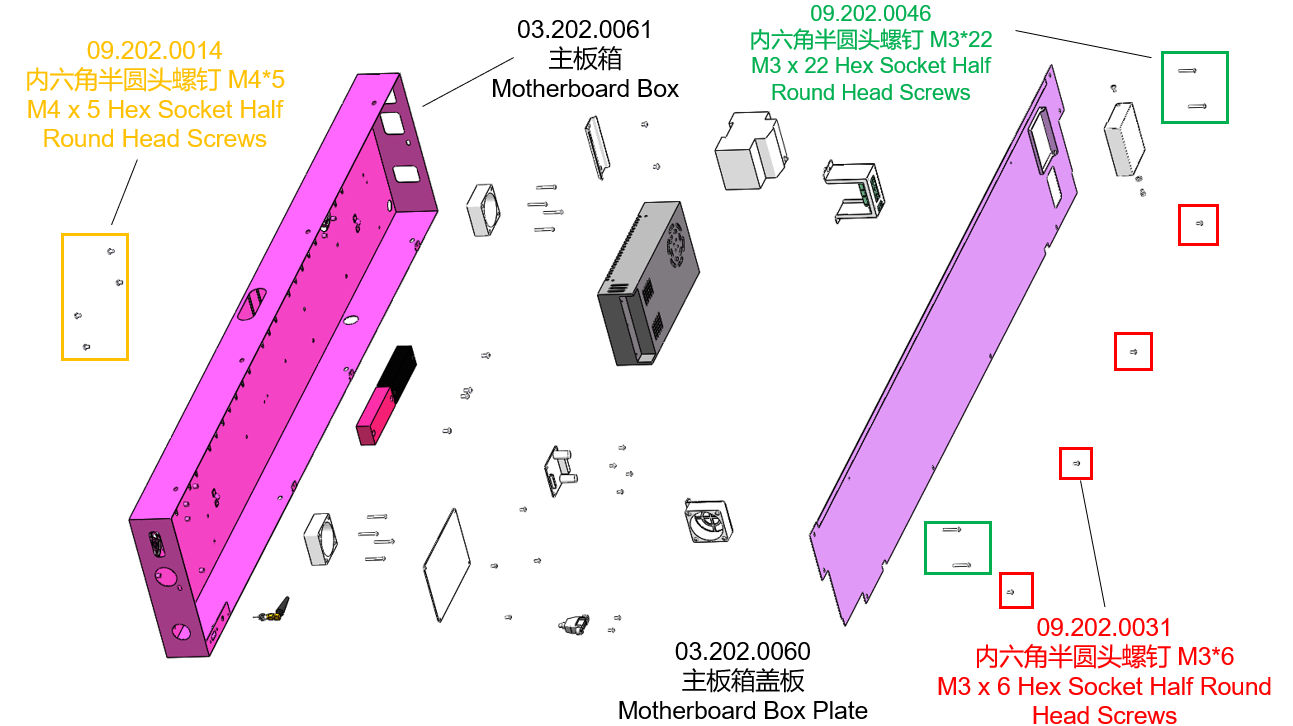 09.202.0014
内六角半圆头螺钉 M4*5
M4 x 5 Hex Socket Half Round Head Screws

03.202.0061
主板箱
Motherboard Box

09.202.0046
内六角半圆头螺钉 M3*22
M3 x 22 Hex Socket Half Round Head Screws

03.202.0060
主板箱盖板
Motherboard Box Plate

09.202.0031
内六角半圆头螺钉 M3*6
M3 x 6 Hex Socket Half Round Head Screws