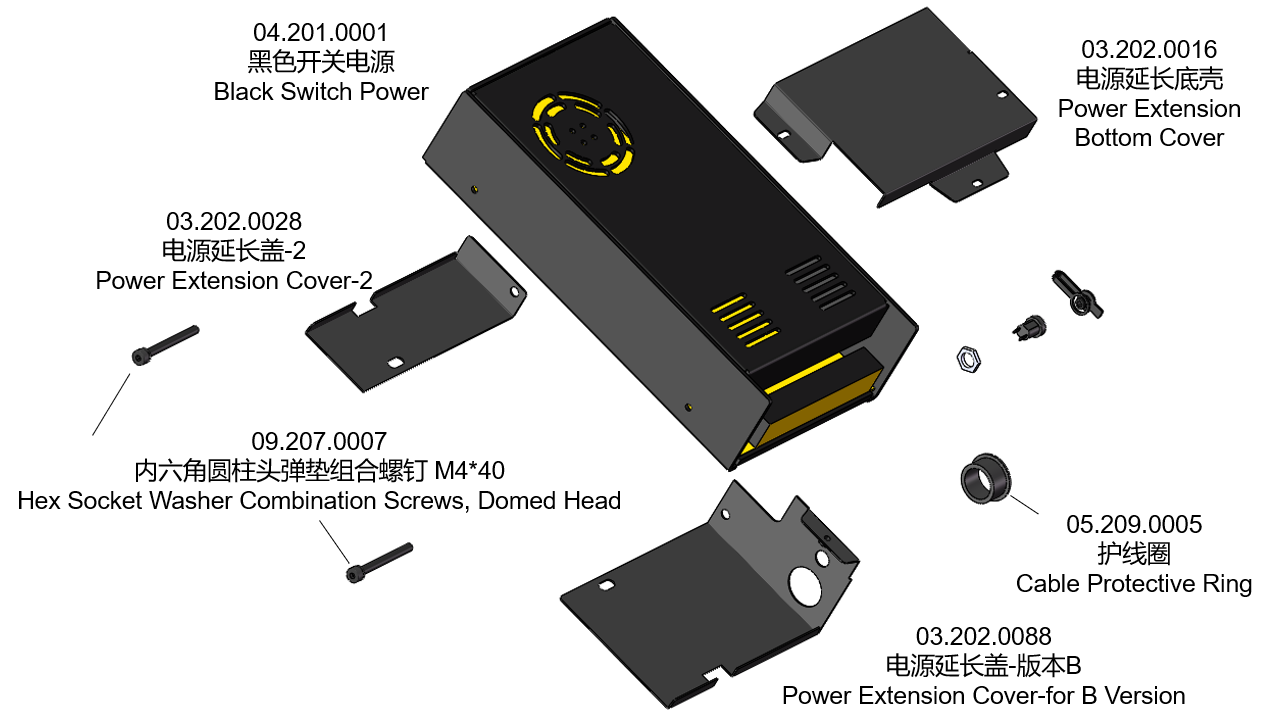 04.201.0001
黑色开关电源
Black Switch Power

03.202.0016
电源延长底壳
Power Extension
Bottom Cover

03.202.0028
电源延长盖-2
Power Extension Cover-2

09.207.0007
内六角圆柱头弹垫组合螺钉 M4*40
Hex Socket Washer Combination Screws, Domed Head

05.209.0005
护线圈
Cable Protective Ring

03.202.0088
电源延长盖-版本B
Power Extension Cover-for B Version