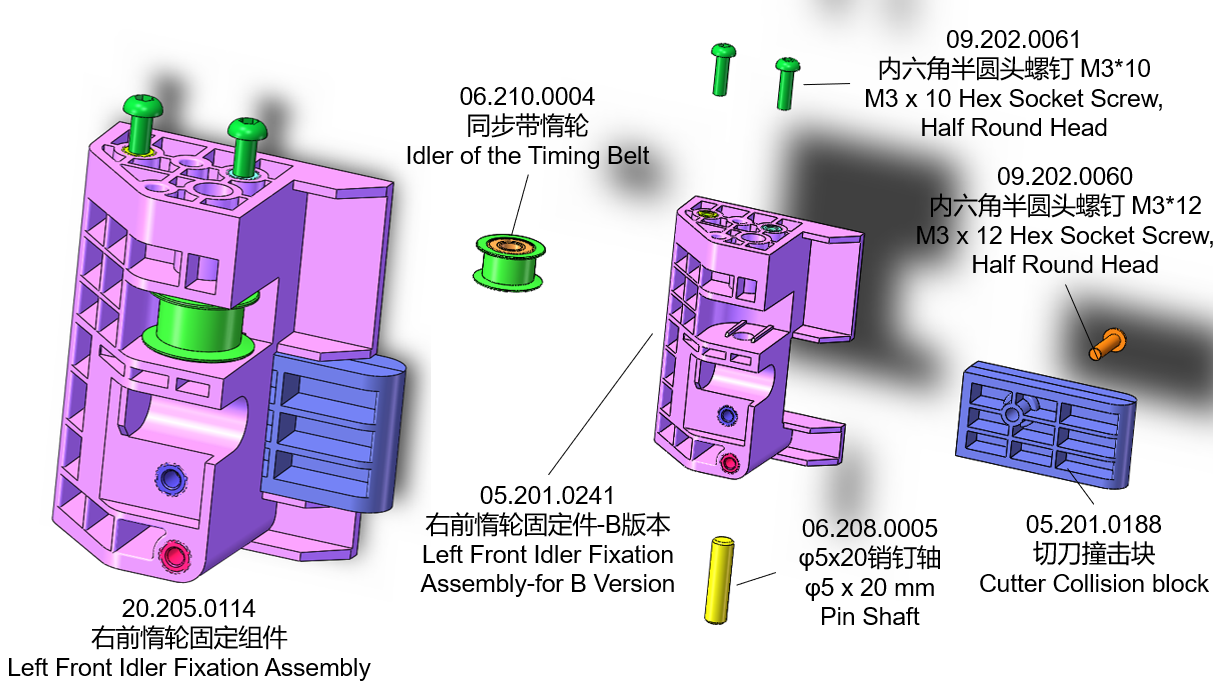 06.210.0004
同步带惰轮
Idler of the Timing Belt

09.202.0061
内六角半圆头螺钉 M3*10
M3 x 10 Hex Socket Screw,
Half Round Head

09.202.0060
内六角半圆头螺钉 M3*12
M3 x 12 Hex Socket Screw,
Half Round Head

05.201.0241
右前惰轮固定件-B版本
Left Front Idler Fixation
Assembly-for B Version

06.208.0005
φ5x20销钉轴
φ5 x 20 mm
Pin Shaft

05.201.0188
切刀撞击块
Cutter Collision block

20.205.0114
右前惰轮固定组件
Left Front Idler Fixation Assembly